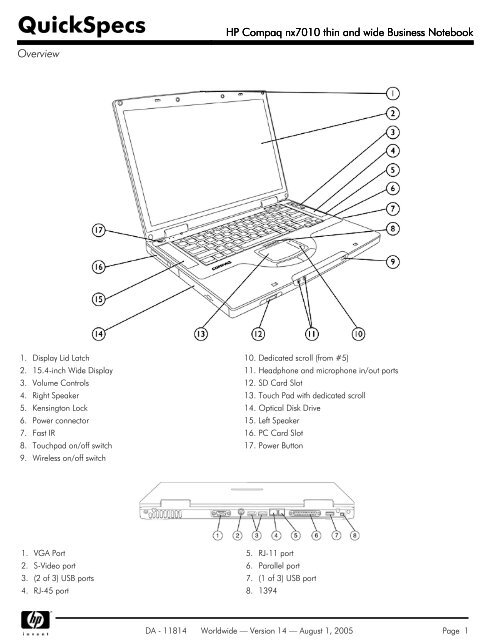 QuickSpecs

HP Compaq nx7010 thin and wide Business Notebook

Overview

1 2 3 4 5 6 7 8 9 10 11 12 13 14 15 16 17

COMPAQ

1. Display Lid Latch
2. 15.4-inch Wide Display
3. Volume Controls
4. Right Speaker
5. Kensington Lock
6. Power connector
7. Fast IR
8. Touchpad on/off switch
9. Wireless on/off switch

10. Dedicated scroll (from #5)
11. Headphone and microphone in/out ports
12. SD Card Slot
13. Touch Pad with dedicated scroll
14. Optical Disk Drive
15. Left Speaker
16. PC Card Slot
17. Power Button

1 2 3 4 5 6 7 8

1. VGA Port
2. S-Video port
3. (2 of 3) USB ports
4. RJ-45 port

5. RJ-11 port
6. Parallel port
7. (1 of 3) USB port
8. 1394

hp invent

DA - 11814 Worldwide — Version 14 — August 1, 2005

Page 1