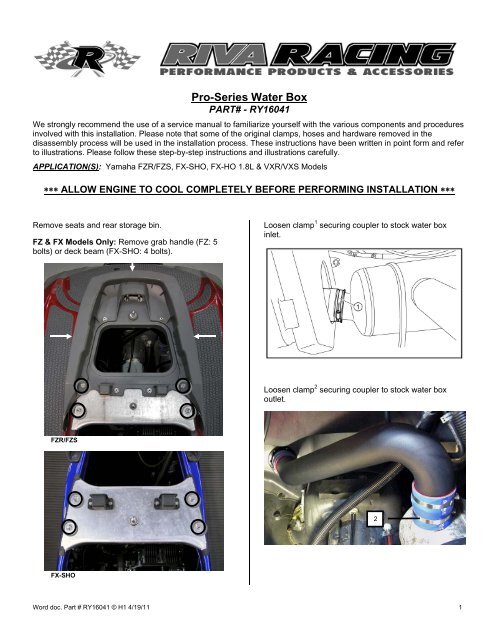 R RIVA RACING
PERFORMANCE PRODUCTS & ACCESSORIES

Pro-Series Water Box
PART# - RY16041

We strongly recommend the use of a service manual to familiarize yourself with the various components and procedures involved with this installation. Please note that some of the original clamps, hoses and hardware removed in the disassembly process will be used in the installation process. These instructions have been written in point form and refer to illustrations. Please follow these step-by-step instructions and illustrations carefully.

APPLICATION(S): Yamaha FZR/FZS, FX-SHO, FX-HO 1.8L & VXR/VXS Models

*** ALLOW ENGINE TO COOL COMPLETELY BEFORE PERFORMING INSTALLATION ***

Remove seats and rear storage bin.

FZ & FX Models Only: Remove grab handle (FZ: 5 bolts) or deck beam (FX-SHO: 4 bolts).

FZR/FZS

FX-SHO

Loosen clamp$^1$ securing coupler to stock water box inlet.

1

Loosen clamp$^2$ securing coupler to stock water box outlet.

2

Word doc. Part # RY16041 © H1 4/19/11

1