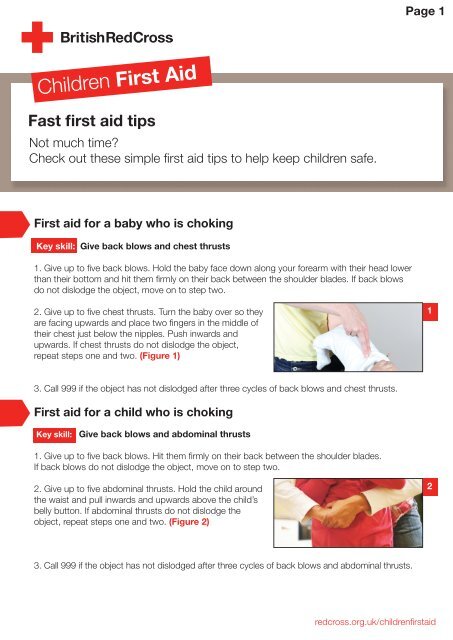 Page 1

BritishRedCross

Children First Aid

Fast first aid tips

Not much time?
Check out these simple first aid tips to help keep children safe.

First aid for a baby who is choking

Key skill: Give back blows and chest thrusts

1. Give up to five back blows. Hold the baby face down along your forearm with their head lower than their bottom and hit them firmly on their back between the shoulder blades. If back blows do not dislodge the object, move on to step two.

2. Give up to five chest thrusts. Turn the baby over so they are facing upwards and place two fingers in the middle of their chest just below the nipples. Push inwards and upwards. If chest thrusts do not dislodge the object, repeat steps one and two. (Figure 1)

1

3. Call 999 if the object has not dislodged after three cycles of back blows and chest thrusts.

First aid for a child who is choking

Key skill: Give back blows and abdominal thrusts

1. Give up to five back blows. Hit them firmly on their back between the shoulder blades. If back blows do not dislodge the object, move on to step two.

2. Give up to five abdominal thrusts. Hold the child around the waist and pull inwards and upwards above the child's belly button. If abdominal thrusts do not dislodge the object, repeat steps one and two. (Figure 2)

2

3. Call 999 if the object has not dislodged after three cycles of back blows and abdominal thrusts.

redcross.org.uk/childrenfirstaid