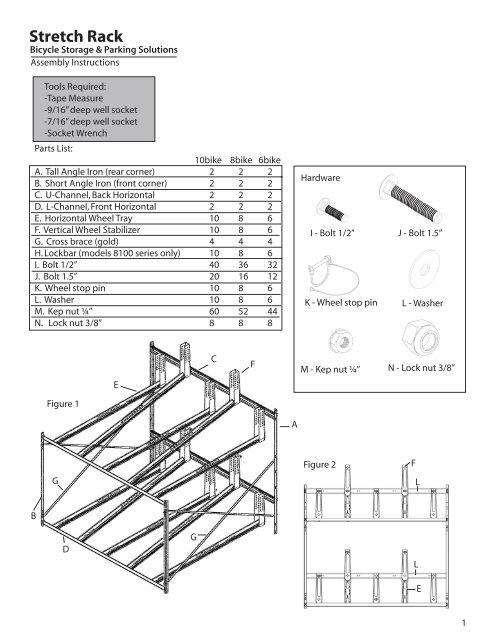 Stretch Rack
Bicycle Storage & Parking Solutions
Assembly Instructions

Tools Required:
-Tape Measure
-9/16" deep well socket
-7/16" deep well socket
-Socket Wrench

Parts List:

| | 10bike | 8bike | 6bike |
|---|---|---|---|
| A. Tall Angle Iron (rear corner) | 2 | 2 | 2 |
| B. Short Angle Iron (front corner) | 2 | 2 | 2 |
| C. U-Channel, Back Horizontal | 2 | 2 | 2 |
| D. L-Channel, Front Horizontal | 2 | 2 | 2 |
| E. Horizontal Wheel Tray | 10 | 8 | 6 |
| F. Vertical Wheel Stabilizer | 10 | 8 | 6 |
| G. Cross brace (gold) | 4 | 4 | 4 |
| H. Lockbar (models B100 series only) | 10 | 8 | 6 |
| I. Bolt 1/2" | 40 | 36 | 32 |
| J. Bolt 1.5" | 20 | 16 | 12 |
| K. Wheel stop pin | 10 | 8 | 6 |
| L. Washer | 10 | 8 | 6 |
| M. Kep nut ¼" | 60 | 52 | 44 |
| N. Lock nut 3/8" | 8 | 8 | 8 |

Hardware
I - Bolt 1/2"
J - Bolt 1.5"
K - Wheel stop pin
L - Washer
M - Kep nut ¼"
N - Lock nut 3/8"

Figure 1
C
F
E
A
G
B
D
G

Figure 2
F
L
L
E

1