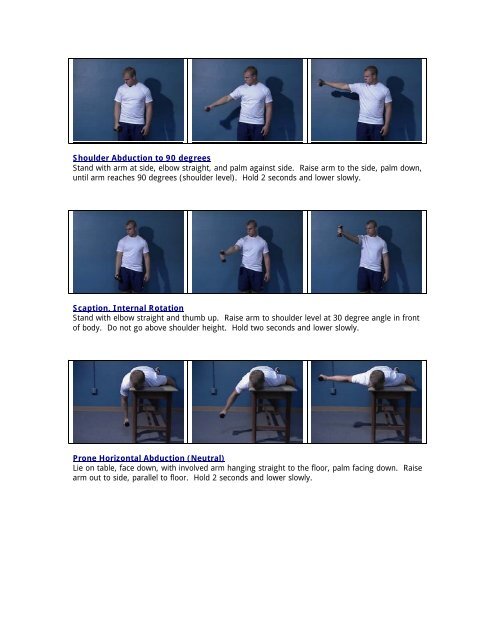 Shoulder Abduction to 90 degrees
Stand with arm at side, elbow straight, and palm against side. Raise arm to the side, palm down, until arm reaches 90 degrees (shoulder level). Hold 2 seconds and lower slowly.

Scaption, Internal Rotation
Stand with elbow straight and thumb up. Raise arm to shoulder level at 30 degree angle in front of body. Do not go above shoulder height. Hold two seconds and lower slowly.

Prone Horizontal Abduction (Neutral)
Lie on table, face down, with involved arm hanging straight to the floor, palm facing down. Raise arm out to side, parallel to floor. Hold 2 seconds and lower slowly.