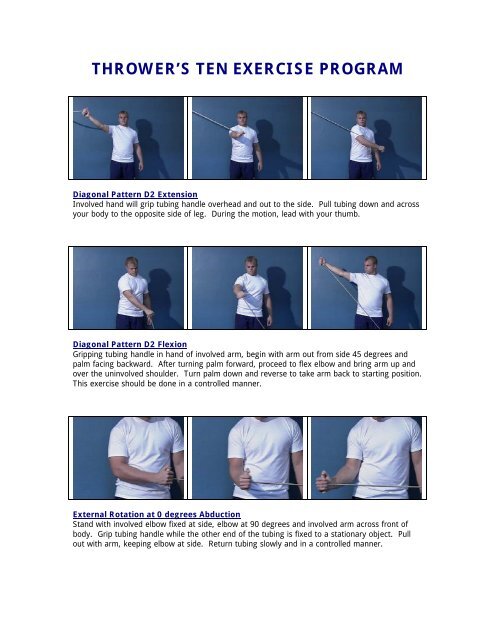 THROWER'S TEN EXERCISE PROGRAM

Diagonal Pattern D2 Extension
Involved hand will grip tubing handle overhead and out to the side. Pull tubing down and across your body to the opposite side of leg. During the motion, lead with your thumb.

Diagonal Pattern D2 Flexion
Gripping tubing handle in hand of involved arm, begin with arm out from side 45 degrees and palm facing backward. After turning palm forward, proceed to flex elbow and bring arm up and over the uninvolved shoulder. Turn palm down and reverse to take arm back to starting position. This exercise should be done in a controlled manner.

External Rotation at 0 degrees Abduction
Stand with involved elbow fixed at side, elbow at 90 degrees and involved arm across front of body. Grip tubing handle while the other end of the tubing is fixed to a stationary object. Pull out with arm, keeping elbow at side. Return tubing slowly and in a controlled manner.