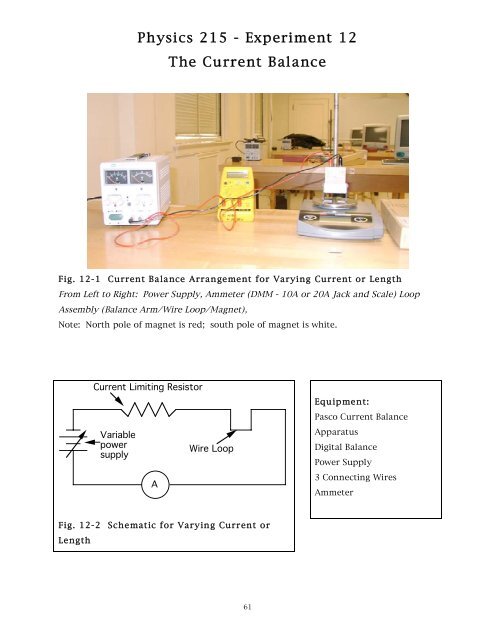 Physics 215 - Experiment 12
The Current Balance

Fig. 12-1 Current Balance Arrangement for Varying Current or Length
From Left to Right: Power Supply, Ammeter (DMM - 10A or 20A Jack and Scale) Loop Assembly (Balance Arm/Wire Loop/Magnet),
Note: North pole of magnet is red; south pole of magnet is white.

Current Limiting Resistor
Variable power supply
Wire Loop
A

Fig. 12-2 Schematic for Varying Current or Length

Equipment:
Pasco Current Balance Apparatus
Digital Balance
Power Supply
3 Connecting Wires
Ammeter

61