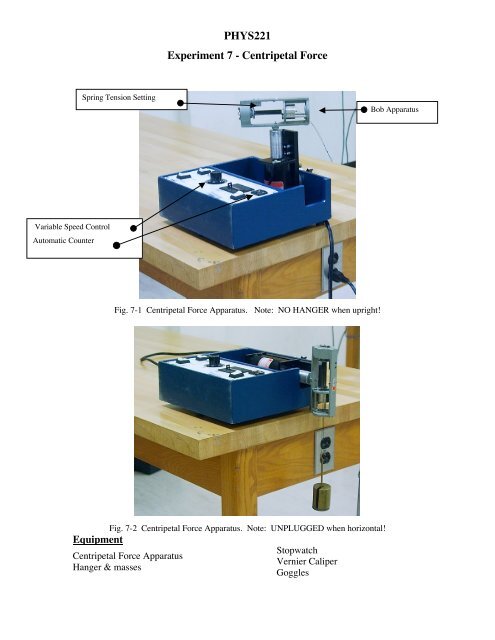 PHYS221

Experiment 7 - Centripetal Force

Spring Tension Setting

Bob Apparatus

Variable Speed Control

Automatic Counter

Fig. 7-1 Centripetal Force Apparatus. Note: NO HANGER when upright!

Fig. 7-2 Centripetal Force Apparatus. Note: UNPLUGGED when horizontal!

Equipment

Centripetal Force Apparatus
Hanger & masses

Stopwatch
Vernier Caliper
Goggles