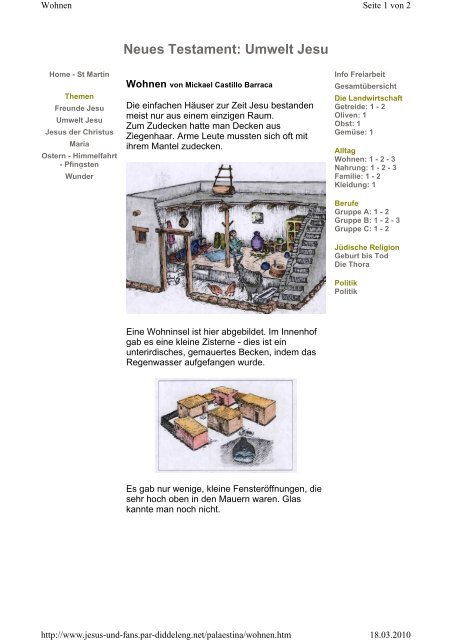 Wohnen

Seite 1 von 2

Neues Testament: Umwelt Jesu

Home - St Martin

Themen

Freunde Jesu

Umwelt Jesu

Jesus der Christus

Maria

Ostern - Himmelfahrt - Pfingsten

Wunder

Wohnen von Mickael Castillo Barraca

Die einfachen Häuser zur Zeit Jesu bestanden meist nur aus einem einzigen Raum.
Zum Zudecken hatte man Decken aus Ziegenhaar. Arme Leute mussten sich oft mit ihrem Mantel zudecken.

Eine Wohninsel ist hier abgebildet. Im Innenhof gab es eine kleine Zisterne - dies ist ein unterirdisches, gemauertes Becken, indem das Regenwasser aufgefangen wurde.

Es gab nur wenige, kleine Fensteröffnungen, die sehr hoch oben in den Mauern waren. Glas kannte man noch nicht.

Info Freiarbeit

Gesamtübersicht

Die Landwirtschaft
Getreide: 1 - 2
Oliven: 1
Obst: 1
Gemüse: 1

Alltag
Wohnen: 1 - 2 - 3
Nahrung: 1 - 2 - 3
Familie: 1 - 2
Kleidung: 1

Berufe
Gruppe A: 1 - 2
Gruppe B: 1 - 2 - 3
Gruppe C: 1 - 2

Jüdische Religion
Geburt bis Tod
Die Thora

Politik
Politik

http://www.jesus-und-fans.par-diddeleng.net/palaestina/wohnen.htm

18.03.2010