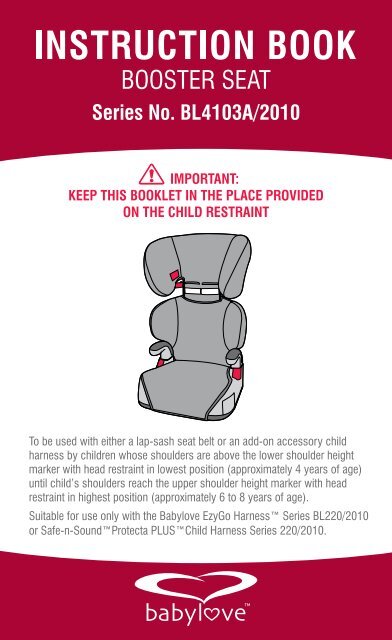 INSTRUCTION BOOK
BOOSTER SEAT
Series No. BL4103A/2010

IMPORTANT:
KEEP THIS BOOKLET IN THE PLACE PROVIDED ON THE CHILD RESTRAINT

To be used with either a lap-sash seat belt or an add-on accessory child harness by children whose shoulders are above the lower shoulder height marker with head restraint in lowest position (approximately 4 years of age) until child's shoulders reach the upper shoulder height marker with head restraint in highest position (approximately 6 to 8 years of age).

Suitable for use only with the Babylove EzyGo Harness™ Series BL220/2010 or Safe-n-Sound™ Protecta PLUS™ Child Harness Series 220/2010.

babylove™