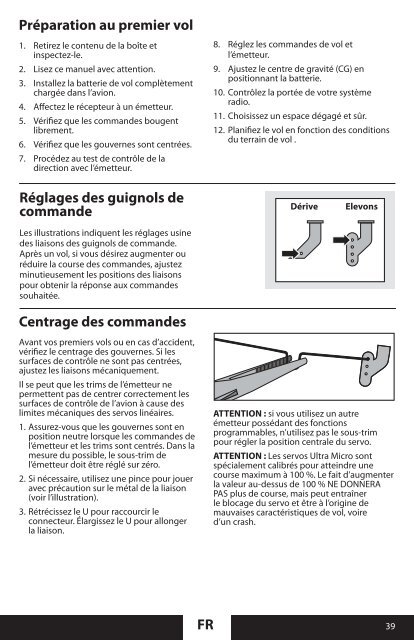 Préparation au premier vol

1. Retirez le contenu de la boîte et inspectez-le.
2. Lisez ce manuel avec attention.
3. Installez la batterie de vol complètement chargée dans l'avion.
4. Affectez le récepteur à un émetteur.
5. Vérifiez que les commandes bougent librement.
6. Vérifiez que les gouvernes sont centrées.
7. Procédez au test de contrôle de la direction avec l'émetteur.
8. Réglez les commandes de vol et l'émetteur.
9. Ajustez le centre de gravité (CG) en positionnant la batterie.
10. Contrôlez la portée de votre système radio.
11. Choisissez un espace dégagé et sûr.
12. Planifiez le vol en fonction des conditions du terrain de vol .

Réglages des guignols de commande

Les illustrations indiquent les réglages usine des liaisons des guignols de commande. Après un vol, si vous désirez augmenter ou réduire la course des commandes, ajustez minutieusement les positions des liaisons pour obtenir la réponse aux commandes souhaitée.

Dérive
Elevons

Centrage des commandes

Avant vos premiers vols ou en cas d'accident, vérifiez le centrage des gouvernes. Si les surfaces de contrôle ne sont pas centrées, ajustez les liaisons mécaniquement.

Il se peut que les trims de l'émetteur ne permettent pas de centrer correctement les surfaces de contrôle de l'avion à cause des limites mécaniques des servos linéaires.

1. Assurez-vous que les gouvernes sont en position neutre lorsque les commandes de l'émetteur et les trims sont centrés. Dans la mesure du possible, le sous-trim de l'émetteur doit être réglé sur zéro.
2. Si nécessaire, utilisez une pince pour jouer avec précaution sur le métal de la liaison (voir l'illustration).
3. Rétrécissez le U pour raccourcir le connecteur. Élargissez le U pour allonger la liaison.

ATTENTION : si vous utilisez un autre émetteur possédant des fonctions programmables, n'utilisez pas le sous-trim pour régler la position centrale du servo.

ATTENTION : Les servos Ultra Micro sont spécialement calibrés pour atteindre une course maximum à 100 %. Le fait d'augmenter la valeur au-dessus de 100 % NE DONNERA PAS plus de course, mais peut entraîner le blocage du servo et être à l'origine de mauvaises caractéristiques de vol, voire d'un crash.

FR
39