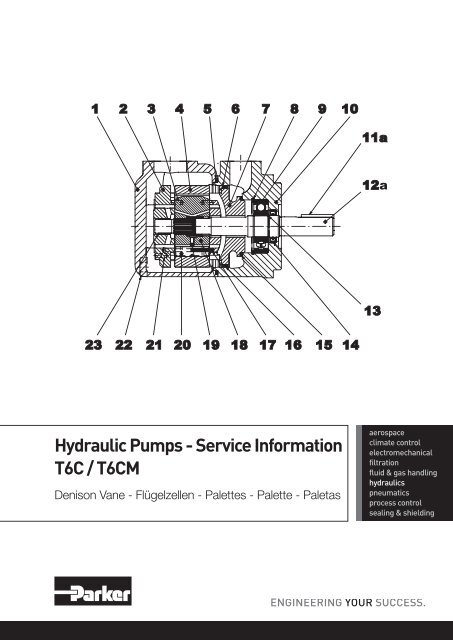 1 2 3 4 5 6 7 8 9 10
11a
12a
13
23 22 21 20 19 18 17 16 15 14

Hydraulic Pumps - Service Information
T6C / T6CM

Denison Vane - Flügelzellen - Palettes - Palette - Paletas

aerospace
climate control
electromechanical
filtration
fluid & gas handling
hydraulics
pneumatics
process control
sealing & shielding

Parker

ENGINEERING YOUR SUCCESS.