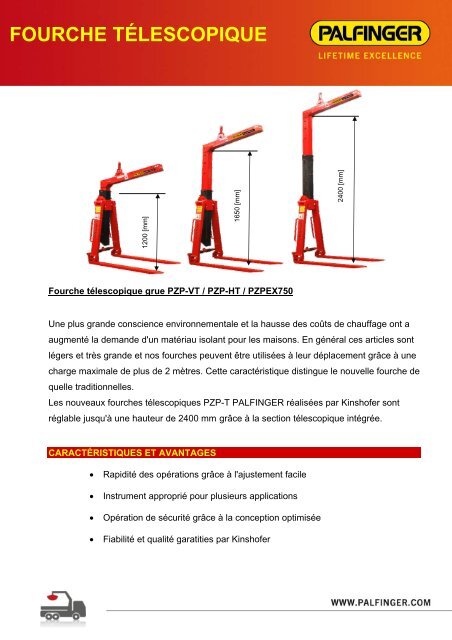 FOURCHE TÉLESCOPIQUE

PALFINGER
LIFETIME EXCELLENCE

1200 [mm]

1650 [mm]

2400 [mm]

Fourche télescopique grue PZP-VT / PZP-HT / PZPEX750

Une plus grande conscience environnementale et la hausse des coûts de chauffage ont a augmenté la demande d'un matériau isolant pour les maisons. En général ces articles sont légers et très grande et nos fourches peuvent être utilisées à leur déplacement grâce à une charge maximale de plus de 2 mètres. Cette caractéristique distingue le nouvelle fourche de quelle traditionnelles.
Les nouveaux fourches télescopiques PZP-T PALFINGER réalisées par Kinshofer sont réglable jusqu'à une hauteur de 2400 mm grâce à la section télescopique intégrée.

CARACTÉRISTIQUES ET AVANTAGES

• Rapidité des opérations grâce à l'ajustement facile
• Instrument approprié pour plusieurs applications
• Opération de sécurité grâce à la conception optimisée
• Fiabilité et qualité garatities par Kinshofer

WWW.PALFINGER.COM