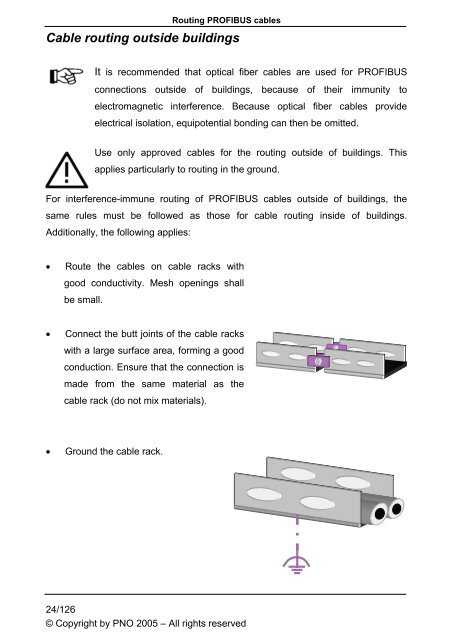 Routing PROFIBUS cables

Cable routing outside buildings

It is recommended that optical fiber cables are used for PROFIBUS connections outside of buildings, because of their immunity to electromagnetic interference. Because optical fiber cables provide electrical isolation, equipotential bonding can then be omitted.

Use only approved cables for the routing outside of buildings. This applies particularly to routing in the ground.

For interference-immune routing of PROFIBUS cables outside of buildings, the same rules must be followed as those for cable routing inside of buildings. Additionally, the following applies:

• Route the cables on cable racks with good conductivity. Mesh openings shall be small.

• Connect the butt joints of the cable racks with a large surface area, forming a good conduction. Ensure that the connection is made from the same material as the cable rack (do not mix materials).

• Ground the cable rack.

24/126
© Copyright by PNO 2005 – All rights reserved