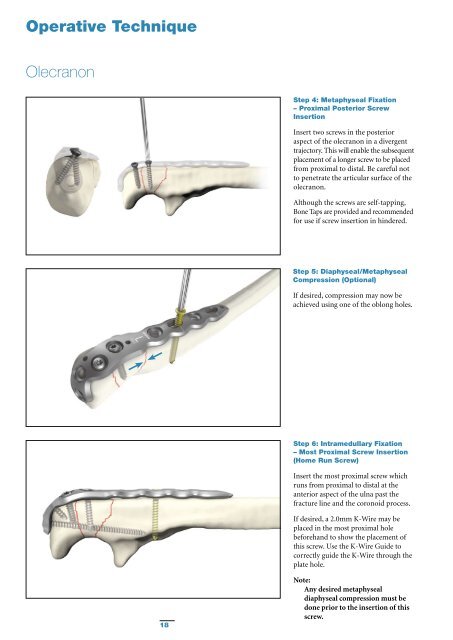 Operative Technique

Olecranon

Step 4: Metaphyseal Fixation – Proximal Posterior Screw Insertion

Insert two screws in the posterior aspect of the olecranon in a divergent trajectory. This will enable the subsequent placement of a longer screw to be placed from proximal to distal. Be careful not to penetrate the articular surface of the olecranon.

Although the screws are self-tapping, Bone Taps are provided and recommended for use if screw insertion in hindered.

Step 5: Diaphyseal/Metaphyseal Compression (Optional)

If desired, compression may now be achieved using one of the oblong holes.

Step 6: Intramedullary Fixation – Most Proximal Screw Insertion (Home Run Screw)

Insert the most proximal screw which runs from proximal to distal at the anterior aspect of the ulna past the fracture line and the coronoid process.

If desired, a 2.0mm K-Wire may be placed in the most proximal hole beforehand to show the placement of this screw. Use the K-Wire Guide to correctly guide the K-Wire through the plate hole.

Note:
Any desired metaphyseal diaphyseal compression must be done prior to the insertion of this screw.

18