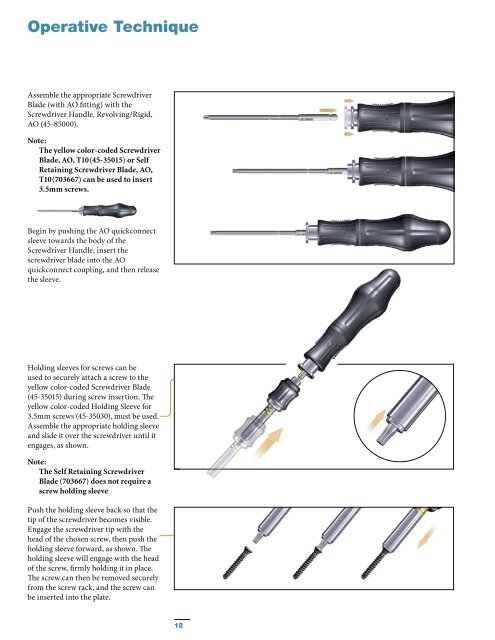 Operative Technique

Assemble the appropriate Screwdriver Blade (with AO fitting) with the Screwdriver Handle, Revolving/Rigid, AO (45-85000).

Note:
The yellow color-coded Screwdriver Blade, AO, T10(45-35015) or Self Retaining Screwdriver Blade, AO, T10(703667) can be used to insert 3.5mm screws.

Begin by pushing the AO quickconnect sleeve towards the body of the Screwdriver Handle, insert the screwdriver blade into the AO quickconnect coupling, and then release the sleeve.

Holding sleeves for screws can be used to securely attach a screw to the yellow color-coded Screwdriver Blade (45-35015) during screw insertion. The yellow color-coded Holding Sleeve for 3.5mm screws (45-35030), must be used. Assemble the appropriate holding sleeve and slide it over the screwdriver until it engages, as shown.

Note:
The Self Retaining Screwdriver Blade (703667) does not require a screw holding sleeve

Push the holding sleeve back so that the tip of the screwdriver becomes visible. Engage the screwdriver tip with the head of the chosen screw, then push the holding sleeve forward, as shown. The holding sleeve will engage with the head of the screw, firmly holding it in place. The screw can then be removed securely from the screw rack, and the screw can be inserted into the plate.

12