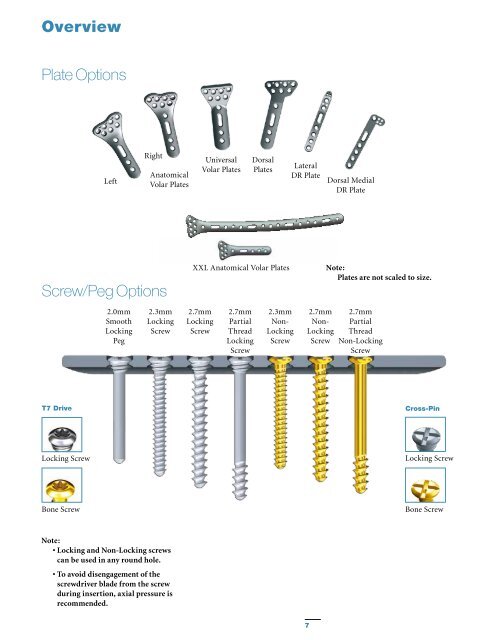 Overview

Plate Options

Left

Right

Anatomical Volar Plates

Universal Volar Plates

Dorsal Plates

Lateral DR Plate

Dorsal Medial DR Plate

XXL Anatomical Volar Plates

Note:
Plates are not scaled to size.

Screw/Peg Options

2.0mm Smooth Locking Peg

2.3mm Locking Screw

2.7mm Locking Screw

2.7mm Partial Thread Locking Screw

2.3mm Non-Locking Screw

2.7mm Non-Locking Screw

2.7mm Partial Thread Non-Locking Screw

T7 Drive

Locking Screw

Bone Screw

Cross-Pin

Locking Screw

Bone Screw

Note:
• Locking and Non-Locking screws can be used in any round hole.
• To avoid disengagement of the screwdriver blade from the screw during insertion, axial pressure is recommended.

7