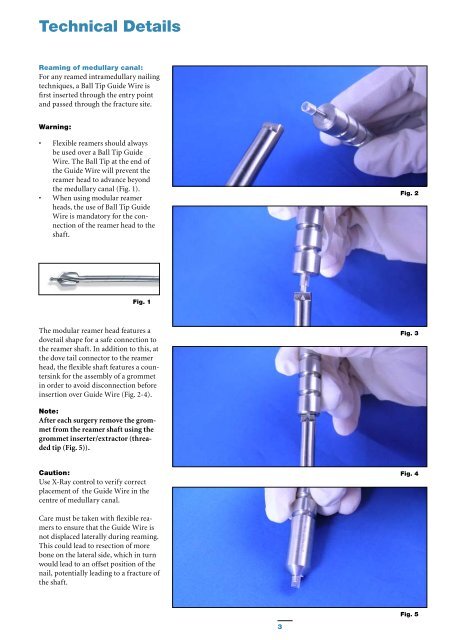 Technical Details

Reaming of medullary canal:
For any reamed intramedullary nailing techniques, a Ball Tip Guide Wire is first inserted through the entry point and passed through the fracture site.

Warning:
• Flexible reamers should always be used over a Ball Tip Guide Wire. The Ball Tip at the end of the Guide Wire will prevent the reamer head to advance beyond the medullary canal (Fig. 1).
• When using modular reamer heads, the use of Ball Tip Guide Wire is mandatory for the connection of the reamer head to the shaft.

Fig. 1

The modular reamer head features a dovetail shape for a safe connection to the reamer shaft. In addition to this, at the dove tail connector to the reamer head, the flexible shaft features a countersink for the assembly of a grommet in order to avoid disconnection before insertion over Guide Wire (Fig. 2-4).

Note:
After each surgery remove the grommet from the reamer shaft using the grommet inserter/extractor (threaded tip (Fig. 5)).

Caution:
Use X-Ray control to verify correct placement of the Guide Wire in the centre of medullary canal.

Care must be taken with flexible reamers to ensure that the Guide Wire is not displaced laterally during reaming. This could lead to resection of more bone on the lateral side, which in turn would lead to an offset position of the nail, potentially leading to a fracture of the shaft.

Fig. 2

Fig. 3

Fig. 4

Fig. 5

3