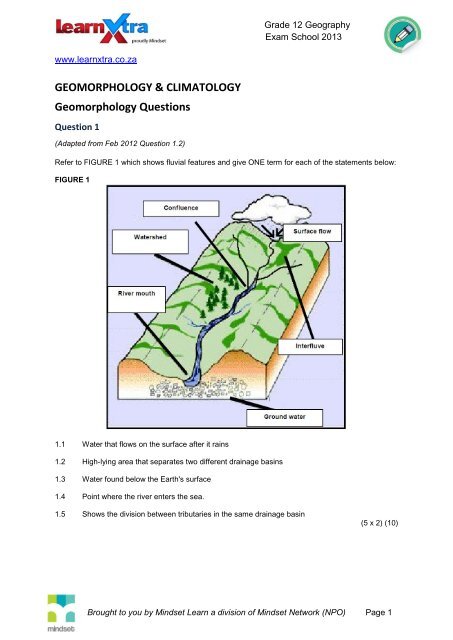 LearnXtra
proudly Mindset

Grade 12 Geography
Exam School 2013

www.learnxtra.co.za

GEOMORPHOLOGY & CLIMATOLOGY

Geomorphology Questions

Question 1

(Adapted from Feb 2012 Question 1.2)

Refer to FIGURE 1 which shows fluvial features and give ONE term for each of the statements below:

FIGURE 1

Confluence

Watershed

Surface flow

River mouth

Interfluve

Ground water

1.1 Water that flows on the surface after it rains

1.2 High-lying area that separates two different drainage basins

1.3 Water found below the Earth's surface

1.4 Point where the river enters the sea.

1.5 Shows the division between tributaries in the same drainage basin

(5 x 2) (10)

mindset

Brought to you by Mindset Learn a division of Mindset Network (NPO) Page 1