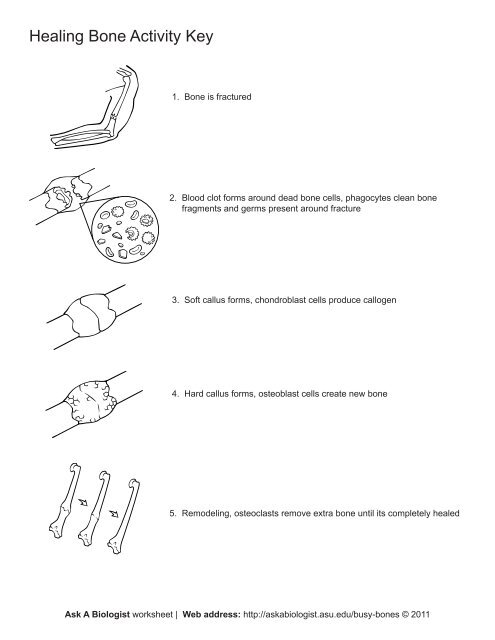 Healing Bone Activity Key

1. Bone is fractured

2. Blood clot forms around dead bone cells, phagocytes clean bone fragments and germs present around fracture

3. Soft callus forms, chondroblast cells produce callogen

4. Hard callus forms, osteoblast cells create new bone

5. Remodeling, osteoclasts remove extra bone until its completely healed

Ask A Biologist worksheet | Web address: http://askabiologist.asu.edu/busy-bones © 2011