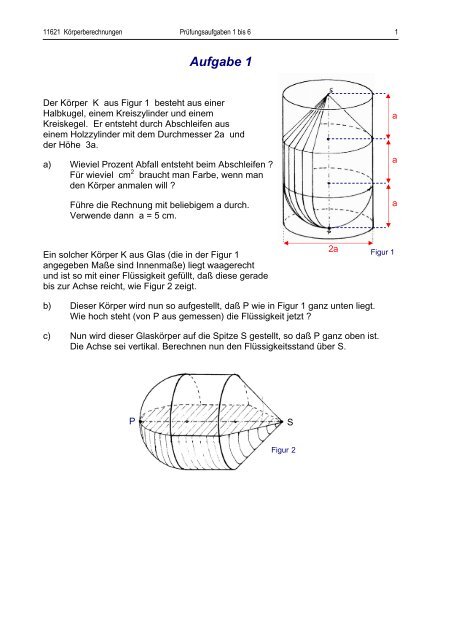 11621 Körperberechnungen Prüfungsaufgaben 1 bis 6 1

Aufgabe 1

Der Körper K aus Figur 1 besteht aus einer Halbkugel, einem Kreiszylinder und einem Kreiskegel. Er entsteht durch Abschleifen aus einem Holzzylinder mit dem Durchmesser 2a und der Höhe 3a.

a) Wieviel Prozent Abfall entsteht beim Abschleifen ? Für wieviel $cm^2$ braucht man Farbe, wenn man den Körper anmalen will ?

Führe die Rechnung mit beliebigem a durch. Verwende dann a = 5 cm.

S
a
a
a
P
2a
Figur 1

Ein solcher Körper K aus Glas (die in der Figur 1 angegeben Maße sind Innenmaße) liegt waagerecht und ist so mit einer Flüssigkeit gefüllt, daß diese gerade bis zur Achse reicht, wie Figur 2 zeigt.

b) Dieser Körper wird nun so aufgestellt, daß P wie in Figur 1 ganz unten liegt. Wie hoch steht (von P aus gemessen) die Flüssigkeit jetzt ?

c) Nun wird dieser Glaskörper auf die Spitze S gestellt, so daß P ganz oben ist. Die Achse sei vertikal. Berechnen nun den Flüssigkeitsstand über S.

P
S
Figur 2