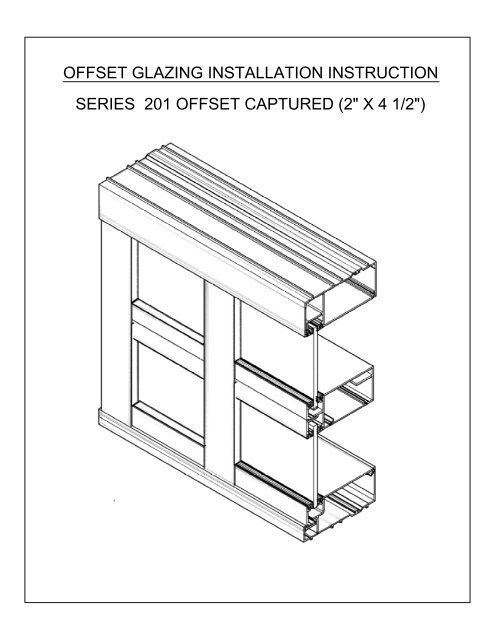 OFFSET GLAZING INSTALLATION INSTRUCTION

SERIES 201 OFFSET CAPTURED (2" X 4 1/2")