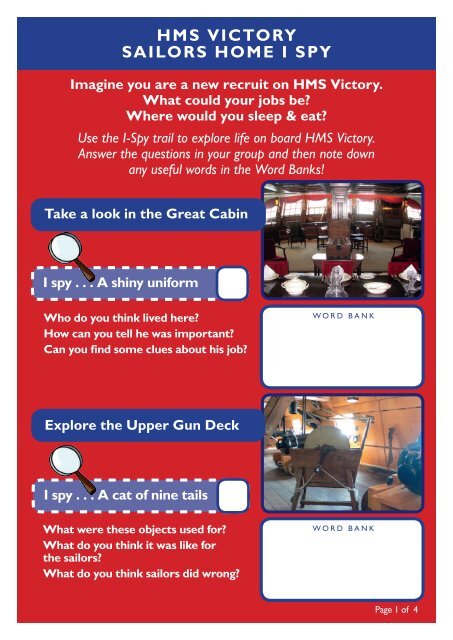 HMS VICTORY
SAILORS HOME I SPY

Imagine you are a new recruit on HMS Victory.
What could your jobs be?
Where would you sleep & eat?

Use the I-Spy trail to explore life on board HMS Victory. Answer the questions in your group and then note down any useful words in the Word Banks!

Take a look in the Great Cabin

I spy . . . A shiny uniform

Who do you think lived here?
How can you tell he was important?
Can you find some clues about his job?

WORD BANK

Explore the Upper Gun Deck

I spy . . . A cat of nine tails

What were these objects used for?
What do you think it was like for the sailors?
What do you think sailors did wrong?

WORD BANK

Page 1 of 4