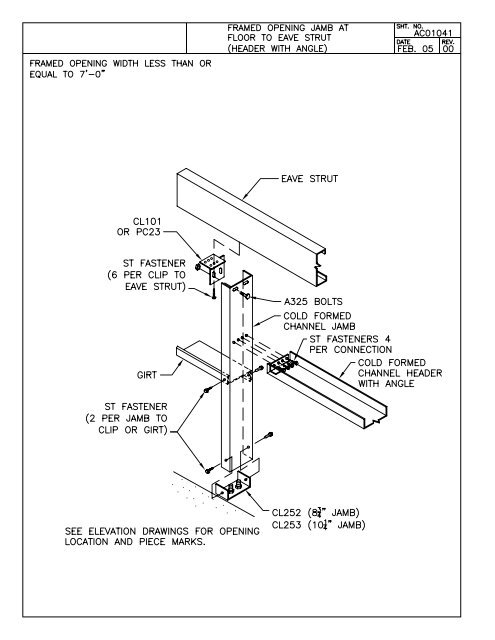 FRAMED OPENING JAMB AT FLOOR TO EAVE STRUT (HEADER WITH ANGLE)

SHT. NO. AC01041

DATE FEB. 05

REV. 00

FRAMED OPENING WIDTH LESS THAN OR EQUAL TO 7'-0"

EAVE STRUT

CL101 OR PC23

ST FASTENER (6 PER CLIP TO EAVE STRUT)

A325 BOLTS

COLD FORMED CHANNEL JAMB

ST FASTENERS 4 PER CONNECTION

COLD FORMED CHANNEL HEADER WITH ANGLE

GIRT

ST FASTENER (2 PER JAMB TO CLIP OR GIRT)

CL252 ($8\frac{3}{4}$" JAMB)
CL253 ($10\frac{1}{4}$" JAMB)

SEE ELEVATION DRAWINGS FOR OPENING LOCATION AND PIECE MARKS.