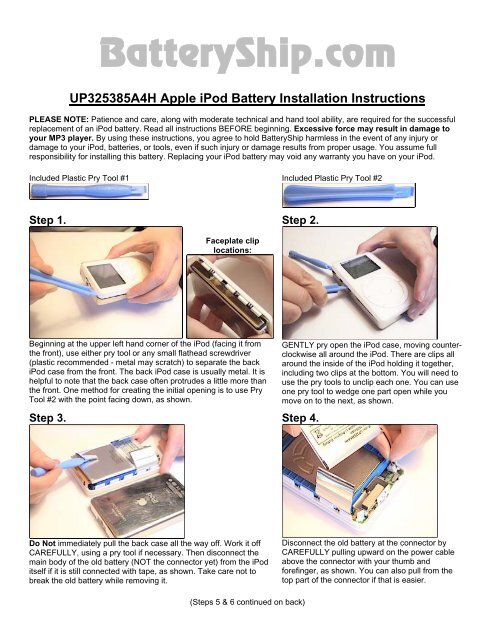 BatteryShip.com

UP325385A4H Apple iPod Battery Installation Instructions

PLEASE NOTE: Patience and care, along with moderate technical and hand tool ability, are required for the successful replacement of an iPod battery. Read all instructions BEFORE beginning. Excessive force may result in damage to your MP3 player. By using these instructions, you agree to hold BatteryShip harmless in the event of any injury or damage to your iPod, batteries, or tools, even if such injury or damage results from proper usage. You assume full responsibility for installing this battery. Replacing your iPod battery may void any warranty you have on your iPod.

Included Plastic Pry Tool #1

Included Plastic Pry Tool #2

Step 1.

Faceplate clip locations:

Beginning at the upper left hand corner of the iPod (facing it from the front), use either pry tool or any small flathead screwdriver (plastic recommended - metal may scratch) to separate the back iPod case from the front. The back iPod case is usually metal. It is helpful to note that the back case often protrudes a little more than the front. One method for creating the initial opening is to use Pry Tool #2 with the point facing down, as shown.

Step 2.

GENTLY pry open the iPod case, moving counter-clockwise all around the iPod. There are clips all around the inside of the iPod holding it together, including two clips at the bottom. You will need to use the pry tools to unclip each one. You can use one pry tool to wedge one part open while you move on to the next, as shown.

Step 3.

Do Not immediately pull the back case all the way off. Work it off CAREFULLY, using a pry tool if necessary. Then disconnect the main body of the old battery (NOT the connector yet) from the iPod itself if it is still connected with tape, as shown. Take care not to break the old battery while removing it.

Step 4.

Disconnect the old battery at the connector by CAREFULLY pulling upward on the power cable above the connector with your thumb and forefinger, as shown. You can also pull from the top part of the connector if that is easier.

(Steps 5 & 6 continued on back)