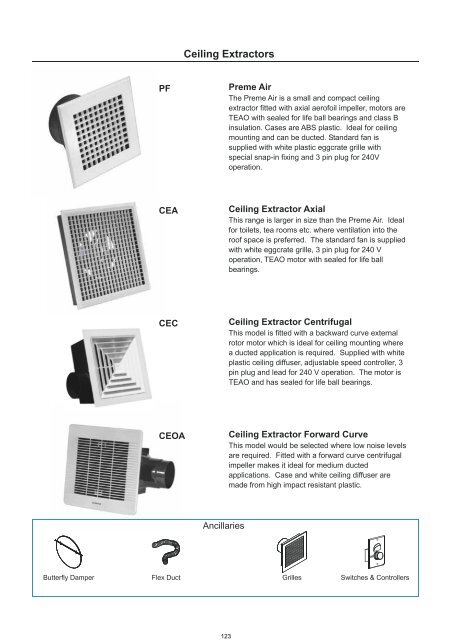 Ceiling Extractors

PF

Preme Air
The Preme Air is a small and compact ceiling extractor fitted with axial aerofoil impeller, motors are TEAO with sealed for life ball bearings and class B insulation. Cases are ABS plastic. Ideal for ceiling mounting and can be ducted. Standard fan is supplied with white plastic eggcrate grille with special snap-in fixing and 3 pin plug for 240V operation.

CEA

Ceiling Extractor Axial
This range is larger in size than the Preme Air. Ideal for toilets, tea rooms etc. where ventilation into the roof space is preferred. The standard fan is supplied with white eggcrate grille, 3 pin plug for 240 V operation, TEAO motor with sealed for life ball bearings.

CEC

Ceiling Extractor Centrifugal
This model is fitted with a backward curve external rotor motor which is ideal for ceiling mounting where a ducted application is required. Supplied with white plastic ceiling diffuser, adjustable speed controller, 3 pin plug and lead for 240 V operation. The motor is TEAO and has sealed for life ball bearings.

CEOA

Ceiling Extractor Forward Curve
This model would be selected where low noise levels are required. Fitted with a forward curve centrifugal impeller makes it ideal for medium ducted applications. Case and white ceiling diffuser are made from high impact resistant plastic.

Ancillaries

Butterfly Damper

Flex Duct

Grilles

Switches & Controllers

123