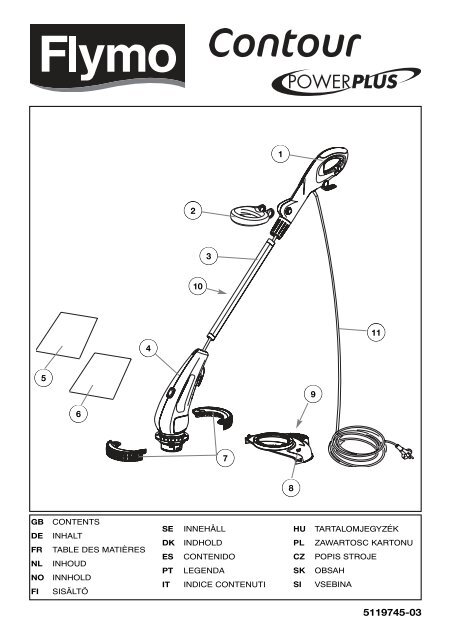 Flymo Contour POWERPLUS

1
2
3
10
11
4
5
6
9
7
8

GB CONTENTS
DE INHALT
FR TABLE DES MATIÈRES
NL INHOUD
NO INNHOLD
FI SISÄLTÖ

SE INNEHÅLL
DK INDHOLD
ES CONTENIDO
PT LEGENDA
IT INDICE CONTENUTI

HU TARTALOMJEGYZÉK
PL ZAWARTOSC KARTONU
CZ POPIS STROJE
SK OBSAH
SI VSEBINA

5119745-03