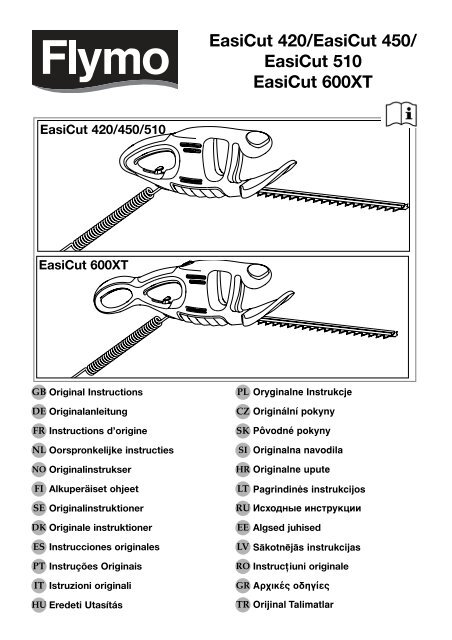 Flymo

EasiCut 420/EasiCut 450/
EasiCut 510
EasiCut 600XT

i

EasiCut 420/450/510

EasiCut 600XT

GB Original Instructions
DE Originalanleitung
FR Instructions d'origine
NL Oorspronkelijke instructies
NO Originalinstrukser
FI Alkuperäiset ohjeet
SE Originalinstruktioner
DK Originale instruktioner
ES Instrucciones originales
PT Instruções Originais
IT Istruzioni originali
HU Eredeti Utasítás

PL Oryginalne Instrukcje
CZ Originální pokyny
SK Pôvodné pokyny
SI Originalna navodila
HR Originalne upute
LT Pagrindinės instrukcijos
RU Исходные инструкции
EE Algsed juhised
LV Sākotnējās instrukcijas
RO Instrucțiuni originale
GR Αρχικές οδηγίες
TR Orijinal Talimatlar