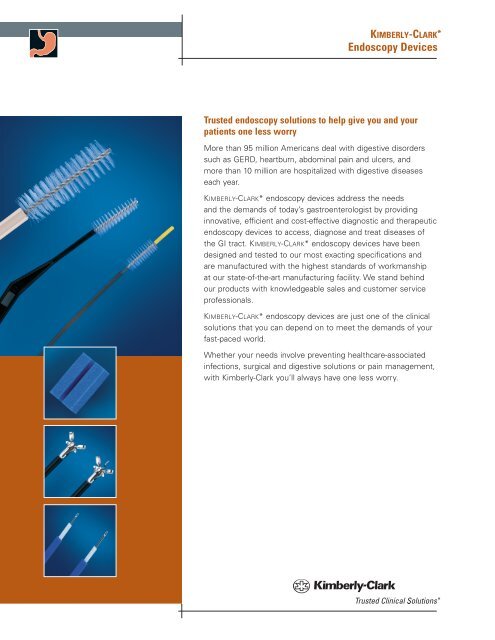 KIMBERLY-CLARK*
Endoscopy Devices

Trusted endoscopy solutions to help give you and your patients one less worry

More than 95 million Americans deal with digestive disorders such as GERD, heartburn, abdominal pain and ulcers, and more than 10 million are hospitalized with digestive diseases each year.

KIMBERLY-CLARK* endoscopy devices address the needs and the demands of today's gastroenterologist by providing innovative, efficient and cost-effective diagnostic and therapeutic endoscopy devices to access, diagnose and treat diseases of the GI tract. KIMBERLY-CLARK* endoscopy devices have been designed and tested to our most exacting specifications and are manufactured with the highest standards of workmanship at our state-of-the-art manufacturing facility. We stand behind our products with knowledgeable sales and customer service professionals.

KIMBERLY-CLARK* endoscopy devices are just one of the clinical solutions that you can depend on to meet the demands of your fast-paced world.

Whether your needs involve preventing healthcare-associated infections, surgical and digestive solutions or pain management, with Kimberly-Clark you'll always have one less worry.

Kimberly-Clark
Trusted Clinical Solutions*