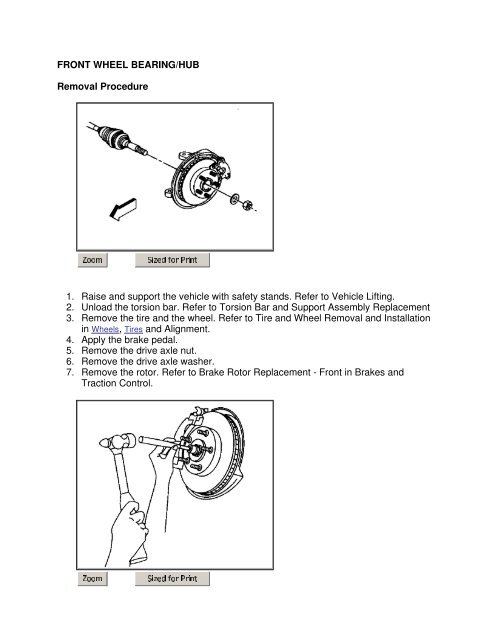 FRONT WHEEL BEARING/HUB

Removal Procedure

Zoom Sized for Print

1. Raise and support the vehicle with safety stands. Refer to Vehicle Lifting.
2. Unload the torsion bar. Refer to Torsion Bar and Support Assembly Replacement
3. Remove the tire and the wheel. Refer to Tire and Wheel Removal and Installation in Wheels, Tires and Alignment.
4. Apply the brake pedal.
5. Remove the drive axle nut.
6. Remove the drive axle washer.
7. Remove the rotor. Refer to Brake Rotor Replacement - Front in Brakes and Traction Control.

Zoom Sized for Print