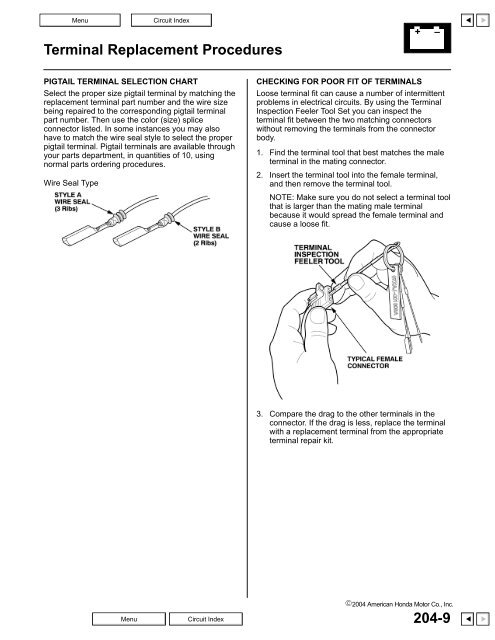 Menu Circuit Index

+ −

Terminal Replacement Procedures

PIGTAIL TERMINAL SELECTION CHART

Select the proper size pigtail terminal by matching the replacement terminal part number and the wire size being repaired to the corresponding pigtail terminal part number. Then use the color (size) splice connector listed. In some instances you may also have to match the wire seal style to select the proper pigtail terminal. Pigtail terminals are available through your parts department, in quantities of 10, using normal parts ordering procedures.

Wire Seal Type

STYLE A WIRE SEAL (3 Ribs)

STYLE B WIRE SEAL (2 Ribs)

CHECKING FOR POOR FIT OF TERMINALS

Loose terminal fit can cause a number of intermittent problems in electrical circuits. By using the Terminal Inspection Feeler Tool Set you can inspect the terminal fit between the two matching connectors without removing the terminals from the connector body.

1. Find the terminal tool that best matches the male terminal in the mating connector.

2. Insert the terminal tool into the female terminal, and then remove the terminal tool.

NOTE: Make sure you do not select a terminal tool that is larger than the mating male terminal because it would spread the female terminal and cause a loose fit.

TERMINAL INSPECTION FEELER TOOL

TYPICAL FEMALE CONNECTOR

3. Compare the drag to the other terminals in the connector. If the drag is less, replace the terminal with a replacement terminal from the appropriate terminal repair kit.

©2004 American Honda Motor Co., Inc.

Menu Circuit Index

204-9