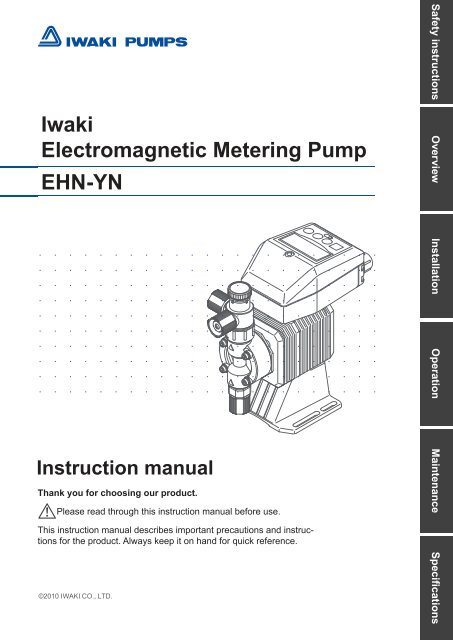 IWAKI PUMPS

Iwaki
Electromagnetic Metering Pump

EHN-YN

Instruction manual

Thank you for choosing our product.

Please read through this instruction manual before use.

This instruction manual describes important precautions and instructions for the product. Always keep it on hand for quick reference.

©2010 IWAKI CO., LTD.

Safety instructions

Overview

Installation

Operation

Maintenance

Specifications