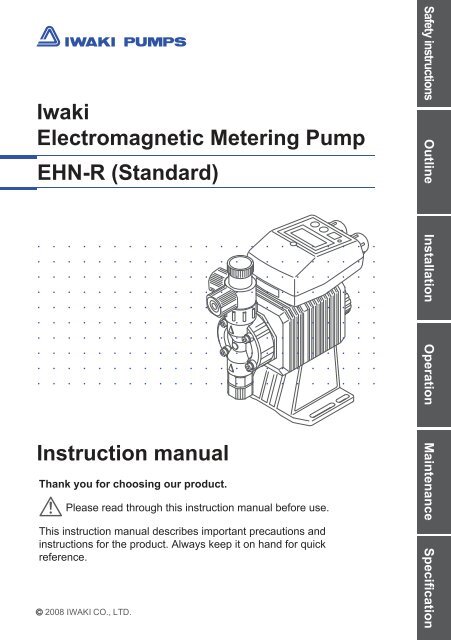 IWAKI PUMPS

Iwaki
Electromagnetic Metering Pump

EHN-R (Standard)

Instruction manual

Thank you for choosing our product.

Please read through this instruction manual before use.

This instruction manual describes important precautions and instructions for the product. Always keep it on hand for quick reference.

© 2008 IWAKI CO., LTD.

Safety instructions

Outline

Installation

Operation

Maintenance

Specification