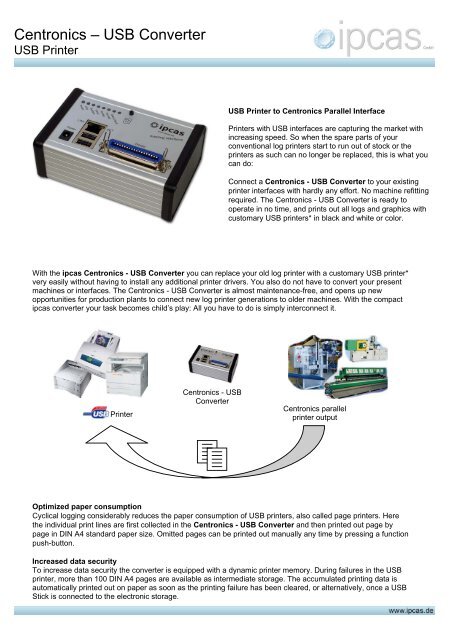 Centronics – USB Converter
USB Printer

ipcas GmbH

ipcas

USB Printer to Centronics Parallel Interface

Printers with USB interfaces are capturing the market with increasing speed. So when the spare parts of your conventional log printers start to run out of stock or the printers as such can no longer be replaced, this is what you can do:

Connect a Centronics - USB Converter to your existing printer interfaces with hardly any effort. No machine refitting required. The Centronics - USB Converter is ready to operate in no time, and prints out all logs and graphics with customary USB printers* in black and white or color.

With the ipcas Centronics - USB Converter you can replace your old log printer with a customary USB printer* very easily without having to install any additional printer drivers. You also do not have to convert your present machines or interfaces. The Centronics - USB Converter is almost maintenance-free, and opens up new opportunities for production plants to connect new log printer generations to older machines. With the compact ipcas converter your task becomes child's play: All you have to do is simply interconnect it.

USB Printer

Centronics - USB Converter

Centronics parallel printer output

Optimized paper consumption
Cyclical logging considerably reduces the paper consumption of USB printers, also called page printers. Here the individual print lines are first collected in the Centronics - USB Converter and then printed out page by page in DIN A4 standard paper size. Omitted pages can be printed out manually any time by pressing a function push-button.

Increased data security
To increase data security the converter is equipped with a dynamic printer memory. During failures in the USB printer, more than 100 DIN A4 pages are available as intermediate storage. The accumulated printing data is automatically printed out on paper as soon as the printing failure has been cleared, or alternatively, once a USB Stick is connected to the electronic storage.

www.ipcas.de