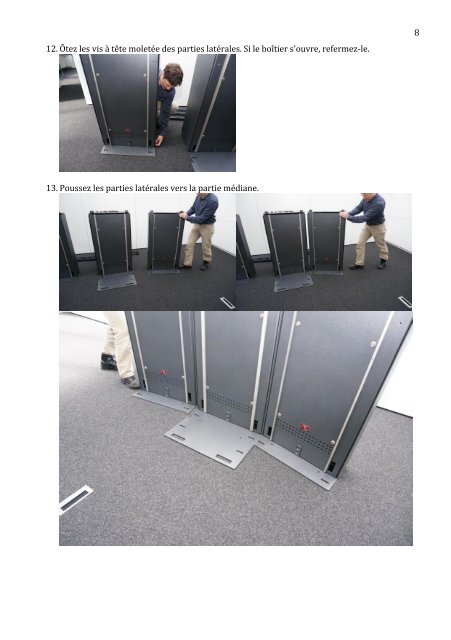 8

12. Ôtez les vis à tête moletée des parties latérales. Si le boîtier s'ouvre, refermez-le.

13. Poussez les parties latérales vers la partie médiane.