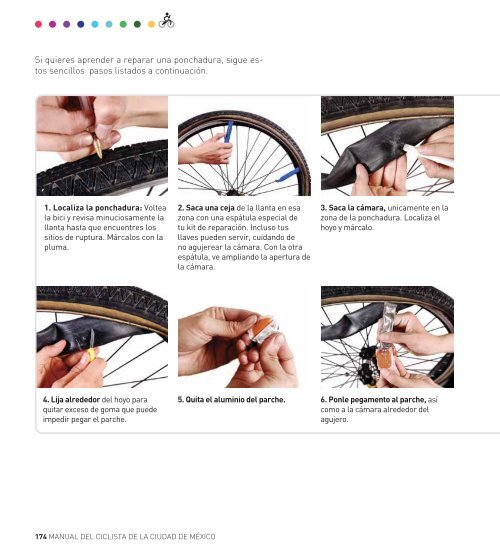 Si quieres aprender a reparar una ponchadura, sigue estos sencillos pasos listados a continuación.

1. Localiza la ponchadura: Voltea la bici y revisa minuciosamente la llanta hasta que encuentres los sitios de ruptura. Márcalos con la pluma.

2. Saca una ceja de la llanta en esa zona con una espátula especial de tu kit de reparación. Incluso tus llaves pueden servir, cuidando de no agujerear la cámara. Con la otra espátula, ve ampliando la apertura de la cámara.

3. Saca la cámara, unicamente en la zona de la ponchadura. Localiza el hoyo y márcalo.

4. Lija alrededor del hoyo para quitar exceso de goma que puede impedir pegar el parche.

5. Quita el aluminio del parche.

6. Ponle pegamento al parche, así como a la cámara alrededor del agujero.

174 MANUAL DEL CICLISTA DE LA CIUDAD DE MÉXICO