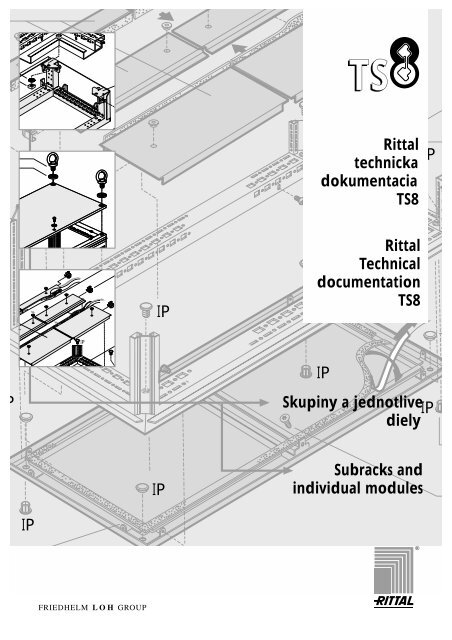 TS8

Rittal technicka dokumentacia TS8

Rittal Technical documentation TS8

IP

IP

IP

IP

IP

IP

Skupiny a jednotlive diely

Subracks and individual modules

FRIEDHELM LOH GROUP

RITTAL