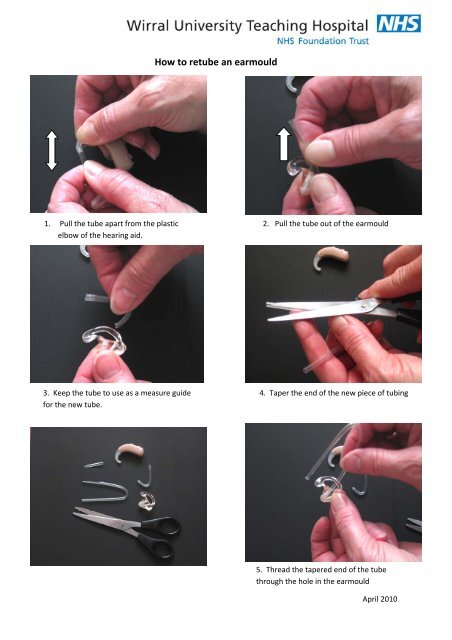 Wirral University Teaching Hospital NHS
NHS Foundation Trust

How to retube an earmould

1. Pull the tube apart from the plastic elbow of the hearing aid.

2. Pull the tube out of the earmould

3. Keep the tube to use as a measure guide for the new tube.

4. Taper the end of the new piece of tubing

5. Thread the tapered end of the tube through the hole in the earmould

April 2010