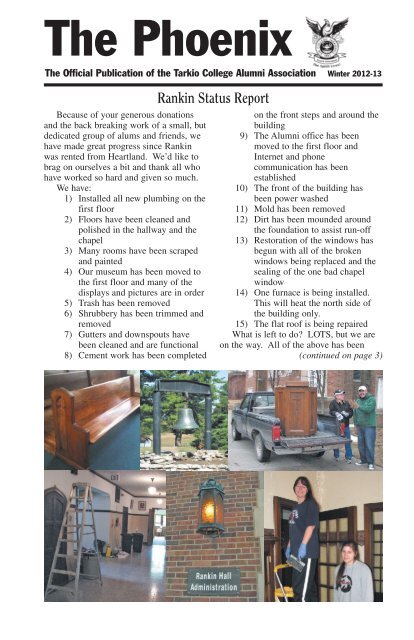 The Phoenix

The Official Publication of the Tarkio College Alumni Association Winter 2012-13

Rankin Status Report

Because of your generous donations and the back breaking work of a small, but dedicated group of alums and friends, we have made great progress since Rankin was rented from Heartland. We'd like to brag on ourselves a bit and thank all who have worked so hard and given so much.

We have:

1) Installed all new plumbing on the first floor
2) Floors have been cleaned and polished in the hallway and the chapel
3) Many rooms have been scraped and painted
4) Our museum has been moved to the first floor and many of the displays and pictures are in order
5) Trash has been removed
6) Shrubbery has been trimmed and removed
7) Gutters and downspouts have been cleaned and are functional
8) Cement work has been completed on the front steps and around the building
9) The Alumni office has been moved to the first floor and Internet and phone communication has been established
10) The front of the building has been power washed
11) Mold has been removed
12) Dirt has been mounded around the foundation to assist run-off
13) Restoration of the windows has begun with all of the broken windows being replaced and the sealing of the one bad chapel window
14) One furnace is being installed. This will heat the north side of the building only.
15) The flat roof is being repaired

What is left to do? LOTS, but we are on the way. All of the above has been

(continued on page 3)

Rankin Hall Administration