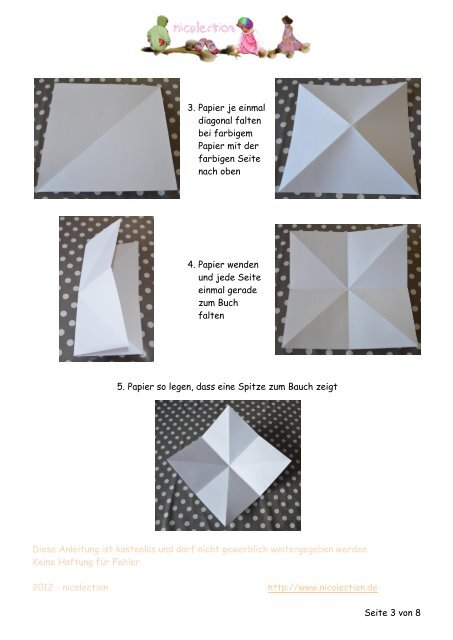 nicolection

3. Papier je einmal diagonal falten bei farbigem Papier mit der farbigen Seite nach oben

4. Papier wenden und jede Seite einmal gerade zum Buch falten

5. Papier so legen, dass eine Spitze zum Bauch zeigt

Diese Anleitung ist kostenlos und darf nicht gewerblich weitergegeben werden. Keine Haftung für Fehler.

2012 - nicolection http://www.nicolection.de

Seite 3 von 8