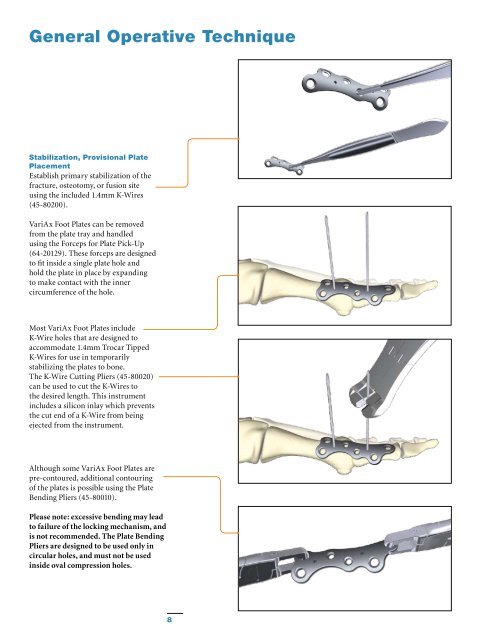 General Operative Technique

Stabilization, Provisional Plate Placement
Establish primary stabilization of the fracture, osteotomy, or fusion site using the included 1.4mm K-Wires (45-80200).

VariAx Foot Plates can be removed from the plate tray and handled using the Forceps for Plate Pick-Up (64-20129). These forceps are designed to fit inside a single plate hole and hold the plate in place by expanding to make contact with the inner circumference of the hole.

Most VariAx Foot Plates include K-Wire holes that are designed to accommodate 1.4mm Trocar Tipped K-Wires for use in temporarily stabilizing the plates to bone. The K-Wire Cutting Pliers (45-80020) can be used to cut the K-Wires to the desired length. This instrument includes a silicon inlay which prevents the cut end of a K-Wire from being ejected from the instrument.

Although some VariAx Foot Plates are pre-contoured, additional contouring of the plates is possible using the Plate Bending Pliers (45-80010).

Please note: excessive bending may lead to failure of the locking mechanism, and is not recommended. The Plate Bending Pliers are designed to be used only in circular holes, and must not be used inside oval compression holes.

8