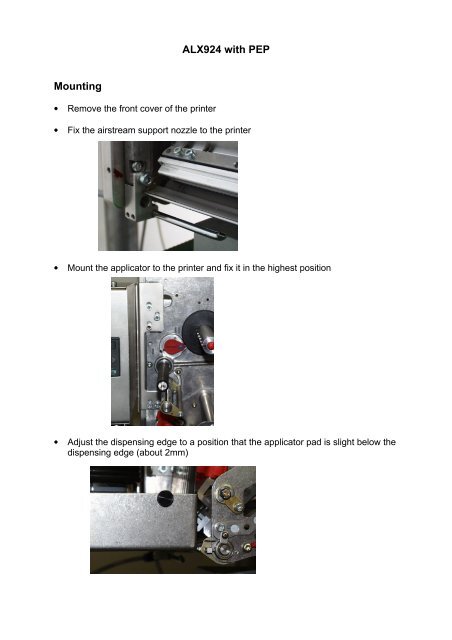 ALX924 with PEP

Mounting

• Remove the front cover of the printer

• Fix the airstream support nozzle to the printer

• Mount the applicator to the printer and fix it in the highest position

• Adjust the dispensing edge to a position that the applicator pad is slight below the dispensing edge (about 2mm)