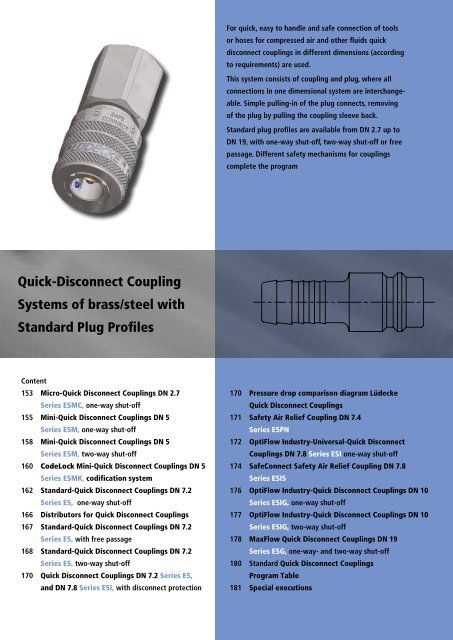 SAFE CONNECT
LÜDECKE

For quick, easy to handle and safe connection of tools or hoses for compressed air and other fluids quick disconnect couplings in different dimensions (according to requirements) are used.

This system consists of coupling and plug, where all connections in one dimensional system are interchangeable. Simple pulling-in of the plug connects, removing of the plug by pulling the coupling sleeve back.

Standard plug profiles are available from DN 2.7 up to DN 19, with one-way shut-off, two-way shut-off or free passage. Different safety mechanisms for couplings complete the program

Quick-Disconnect Coupling Systems of brass/steel with Standard Plug Profiles

Content

153 Micro-Quick Disconnect Couplings DN 2.7 Series ESMC, one-way shut-off

155 Mini-Quick Disconnect Couplings DN 5 Series ESM, one-way shut-off

158 Mini-Quick Disconnect Couplings DN 5 Series ESM, two-way shut-off

160 CodeLock Mini-Quick Disconnect Couplings DN 5 Series ESMK, codification system

162 Standard-Quick Disconnect Couplings DN 7.2 Series ES, one-way shut-off

166 Distributors for Quick Disconnect Couplings

167 Standard-Quick Disconnect Couplings DN 7.2 Series ES, with free passage

168 Standard-Quick Disconnect Couplings DN 7.2 Series ES, two-way shut-off

170 Quick Disconnect Couplings DN 7.2 Series ES, and DN 7.8 Series ESI, with disconnect protection

170 Pressure drop comparison diagram Lüdecke Quick Disconnect Couplings

171 Safety Air Relief Coupling DN 7.4 Series ESPN

172 OptiFlow Industry-Universal-Quick Disconnect Couplings DN 7.8 Series ESI one-way shut-off

174 SafeConnect Safety Air Relief Coupling DN 7.8 Series ESIS

176 OptiFlow Industry-Quick Disconnect Couplings DN 10 Series ESIG, one-way shut-off

177 OptiFlow Industry-Quick Disconnect Couplings DN 10 Series ESIG, two-way shut-off

178 MaxFlow Quick Disconnect Couplings DN 19 Series ESG, one-way- and two-way shut-off

180 Standard Quick Disconnect Couplings Program Table

181 Special executions