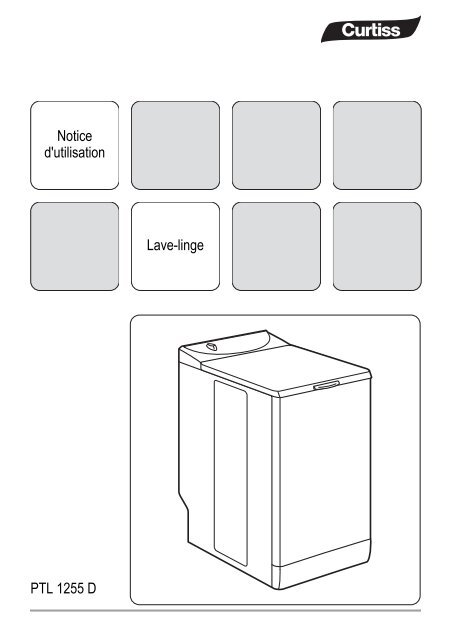 Curtiss

Notice d'utilisation

Lave-linge

PTL 1255 D