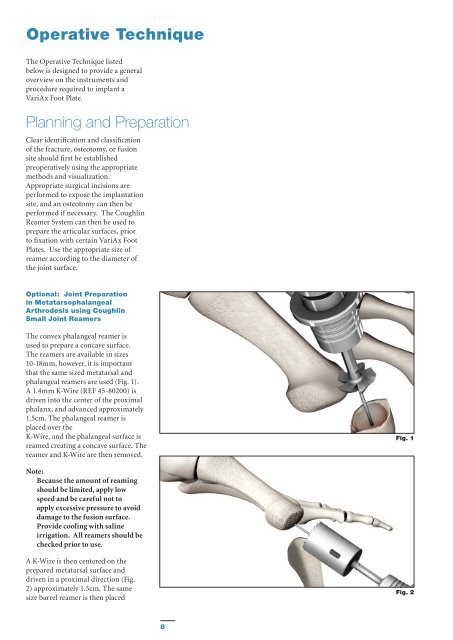 Operative Technique

The Operative Technique listed below is designed to provide a general overview on the instruments and procedure required to implant a VariAx Foot Plate.

Planning and Preparation

Clear identification and classification of the fracture, osteotomy, or fusion site should first be established preoperatively using the appropriate methods and visualization. Appropriate surgical incisions are performed to expose the implantation site, and an osteotomy can then be performed if necessary. The Coughlin Reamer System can then be used to prepare the articular surfaces, prior to fixation with certain VariAx Foot Plates. Use the appropriate size of reamer according to the diameter of the joint surface.

Optional: Joint Preparation in Metatarsophalangeal Arthrodesis using Coughlin Small Joint Reamers

The convex phalangeal reamer is used to prepare a concave surface. The reamers are available in sizes 10-18mm, however, it is important that the same sized metatarsal and phalangeal reamers are used (Fig. 1). A 1.4mm K-Wire (REF 45-80200) is driven into the center of the proximal phalanx, and advanced approximately 1.5cm. The phalangeal reamer is placed over the K-Wire, and the phalangeal surface is reamed creating a concave surface. The reamer and K-Wire are then removed.

Note:
Because the amount of reaming should be limited, apply low speed and be careful not to apply excessive pressure to avoid damage to the fusion surface. Provide cooling with saline irrigation. All reamers should be checked prior to use.

A K-Wire is then centered on the prepared metatarsal surface and driven in a proximal direction (Fig. 2) approximately 1.5cm. The same size barrel reamer is then placed

Fig. 1

Fig. 2

8