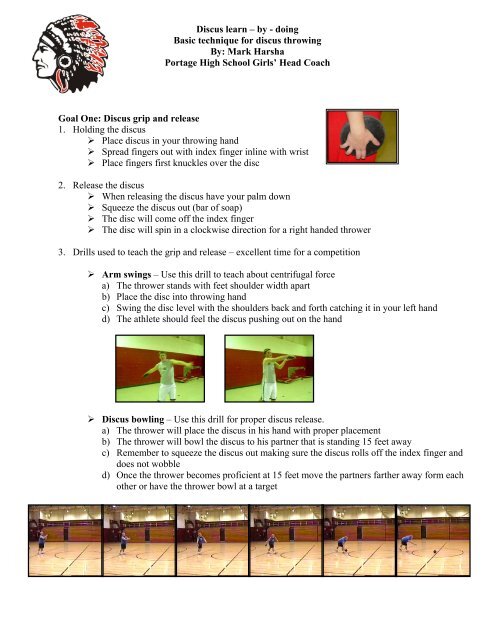 Discus learn – by - doing
Basic technique for discus throwing
By: Mark Harsha
Portage High School Girls' Head Coach

Goal One: Discus grip and release
1. Holding the discus
➢ Place discus in your throwing hand
➢ Spread fingers out with index finger inline with wrist
➢ Place fingers first knuckles over the disc

2. Release the discus
➢ When releasing the discus have your palm down
➢ Squeeze the discus out (bar of soap)
➢ The disc will come off the index finger
➢ The disc will spin in a clockwise direction for a right handed thrower

3. Drills used to teach the grip and release – excellent time for a competition

➢ Arm swings – Use this drill to teach about centrifugal force
a) The thrower stands with feet shoulder width apart
b) Place the disc into throwing hand
c) Swing the disc level with the shoulders back and forth catching it in your left hand
d) The athlete should feel the discus pushing out on the hand

➢ Discus bowling – Use this drill for proper discus release.
a) The thrower will place the discus in his hand with proper placement
b) The thrower will bowl the discus to his partner that is standing 15 feet away
c) Remember to squeeze the discus out making sure the discus rolls off the index finger and does not wobble
d) Once the thrower becomes proficient at 15 feet move the partners farther away form each other or have the thrower bowl at a target