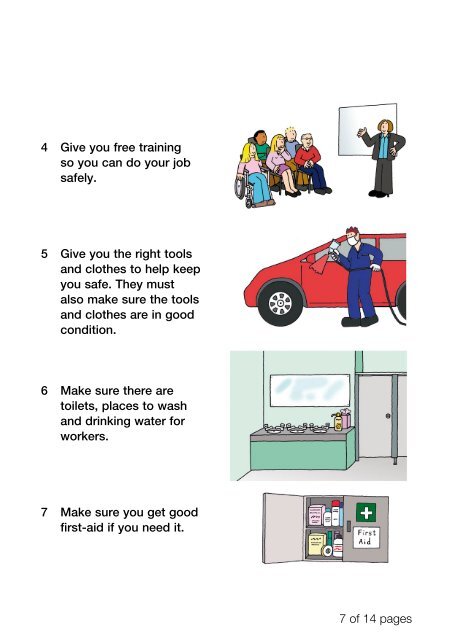 4 Give you free training so you can do your job safely.

5 Give you the right tools and clothes to help keep you safe. They must also make sure the tools and clothes are in good condition.

6 Make sure there are toilets, places to wash and drinking water for workers.

7 Make sure you get good first-aid if you need it.

First Aid

7 of 14 pages