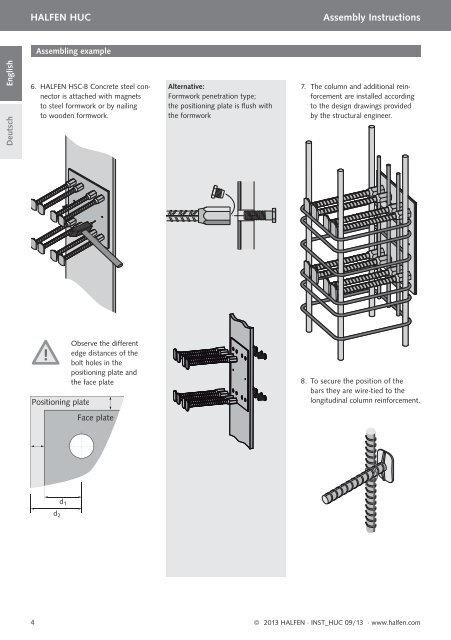 HALFEN HUC

Assembly Instructions

English

Deutsch

Assembling example

6. HALFEN HSC-B Concrete steel connector is attached with magnets to steel formwork or by nailing to wooden formwork.

Observe the different edge distances of the bolt holes in the positioning plate and the face plate

Positioning plate

Face plate

$d_1$

$d_2$

Alternative:
Formwork penetration type; the positioning plate is flush with the formwork

7. The column and additional reinforcement are installed according to the design drawings provided by the structural engineer.

8. To secure the position of the bars they are wire-tied to the longitudinal column reinforcement.

4

© 2013 HALFEN · INST_HUC 09/13 · www.halfen.com