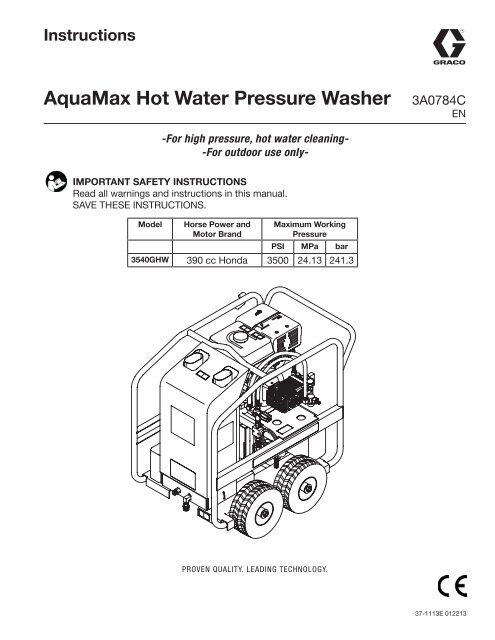 Instructions

GRACO

AquaMax Hot Water Pressure Washer

3A0784C
EN

-For high pressure, hot water cleaning-
-For outdoor use only-

IMPORTANT SAFETY INSTRUCTIONS
Read all warnings and instructions in this manual.
SAVE THESE INSTRUCTIONS.

| Model | Horse Power and Motor Brand | Maximum Working Pressure | | |
|---|---|---|---|---|
| | | PSI | MPa | bar |
| 3540GHW | 390 cc Honda | 3500 | 24.13 | 241.3 |

PROVEN QUALITY. LEADING TECHNOLOGY.

CE

37-1113E 012213