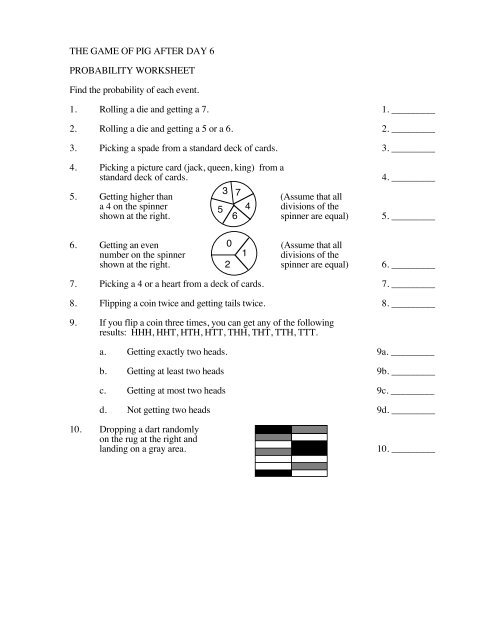 THE GAME OF PIG AFTER DAY 6

PROBABILITY WORKSHEET

Find the probability of each event.

1. Rolling a die and getting a 7. 1. _________

2. Rolling a die and getting a 5 or a 6. 2. _________

3. Picking a spade from a standard deck of cards. 3. _________

4. Picking a picture card (jack, queen, king) from a standard deck of cards. 4. _________

5. Getting higher than a 4 on the spinner shown at the right.

3 7 4 6 5

(Assume that all divisions of the spinner are equal) 5. _________

6. Getting an even number on the spinner shown at the right.

0 1 2

(Assume that all divisions of the spinner are equal) 6. _________

7. Picking a 4 or a heart from a deck of cards. 7. _________

8. Flipping a coin twice and getting tails twice. 8. _________

9. If you flip a coin three times, you can get any of the following results: HHH, HHT, HTH, HTT, THH, THT, TTH, TTT.

a. Getting exactly two heads. 9a. _________

b. Getting at least two heads 9b. _________

c. Getting at most two heads 9c. _________

d. Not getting two heads 9d. _________

10. Dropping a dart randomly on the rug at the right and landing on a gray area. 10. _________